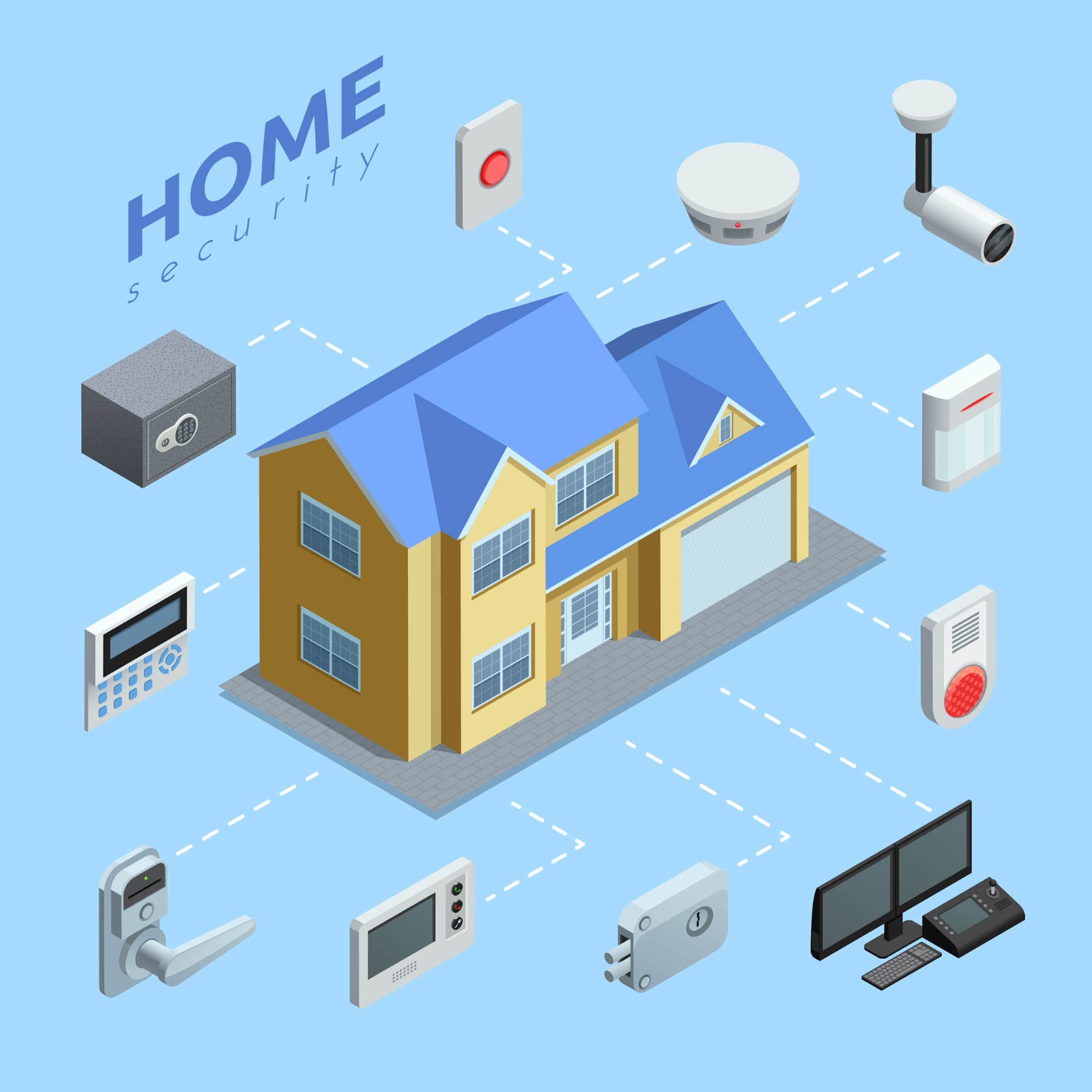 HOME
security